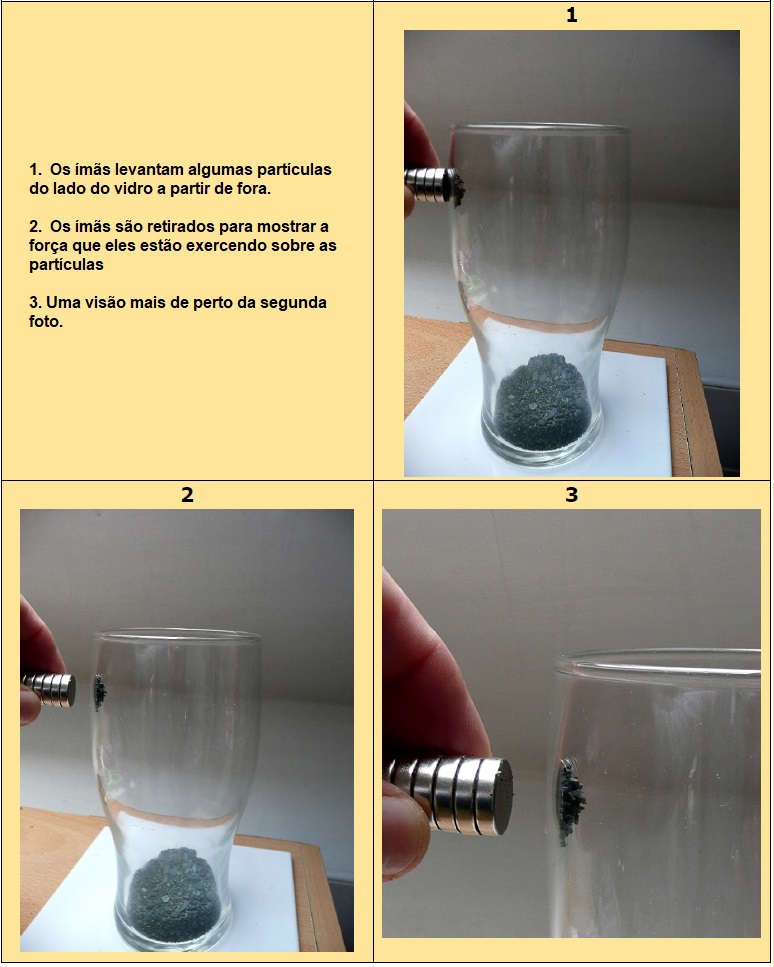 1. Os ímãs levantam algumas partículas do lado do vidro a partir de fora.

2. Os ímãs são retirados para mostrar a força que eles estão exercendo sobre as partículas

3. Uma visão mais de perto da segunda foto.

1

2

3